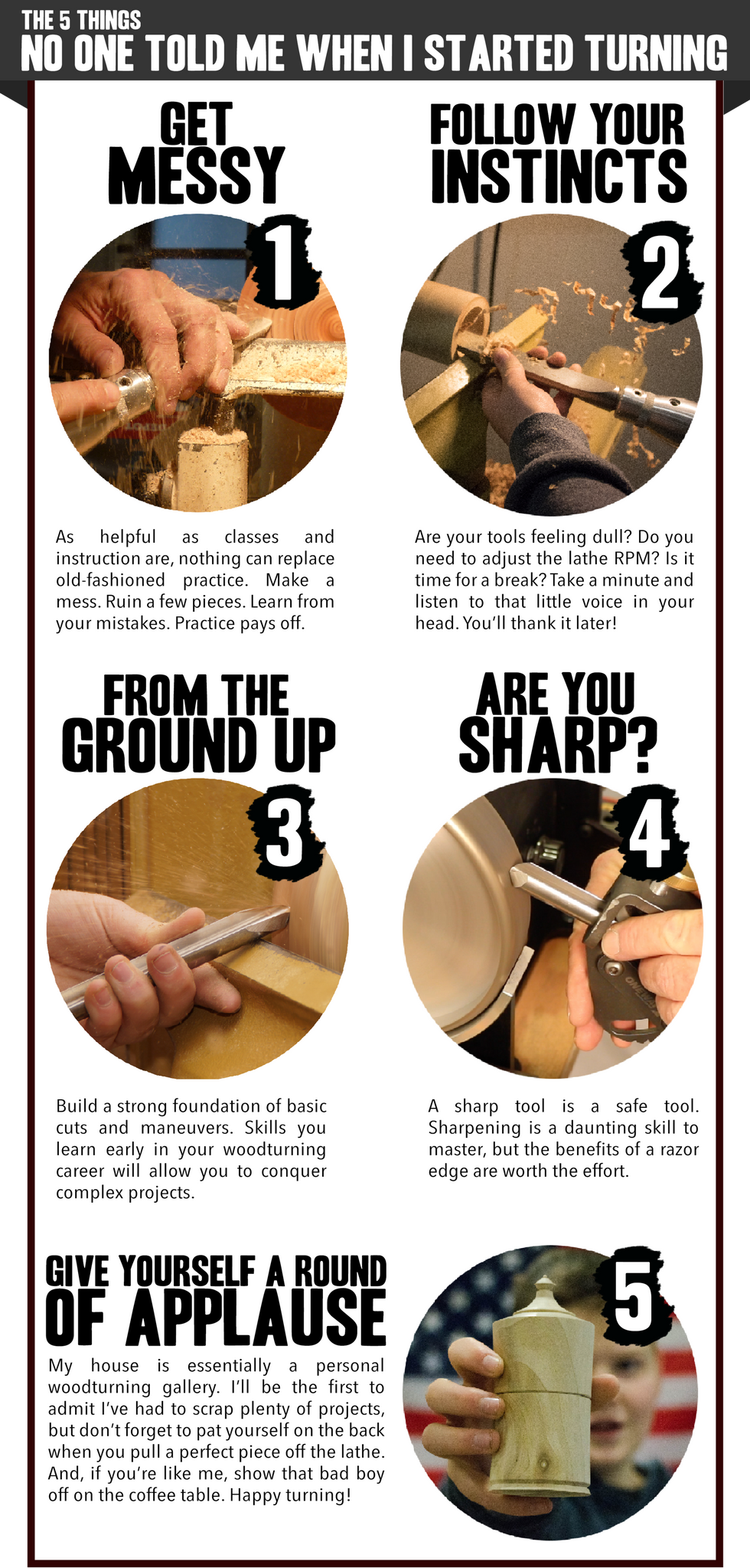 THE 5 THINGS
NO ONE TOLD ME WHEN I STARTED TURNING

GET MESSY

1

As helpful as classes and instruction are, nothing can replace old-fashioned practice. Make a mess. Ruin a few pieces. Learn from your mistakes. Practice pays off.

FOLLOW YOUR INSTINCTS

2

Are your tools feeling dull? Do you need to adjust the lathe RPM? Is it time for a break? Take a minute and listen to that little voice in your head. You'll thank it later!

FROM THE GROUND UP

3

Build a strong foundation of basic cuts and maneuvers. Skills you learn early in your woodturning career will allow you to conquer complex projects.

ARE YOU SHARP?

4

A sharp tool is a safe tool. Sharpening is a daunting skill to master, but the benefits of a razor edge are worth the effort.

GIVE YOURSELF A ROUND OF APPLAUSE

My house is essentially a personal woodturning gallery. I'll be the first to admit I've had to scrap plenty of projects, but don't forget to pat yourself on the back when you pull a perfect piece off the lathe. And, if you're like me, show that bad boy off on the coffee table. Happy turning!

5